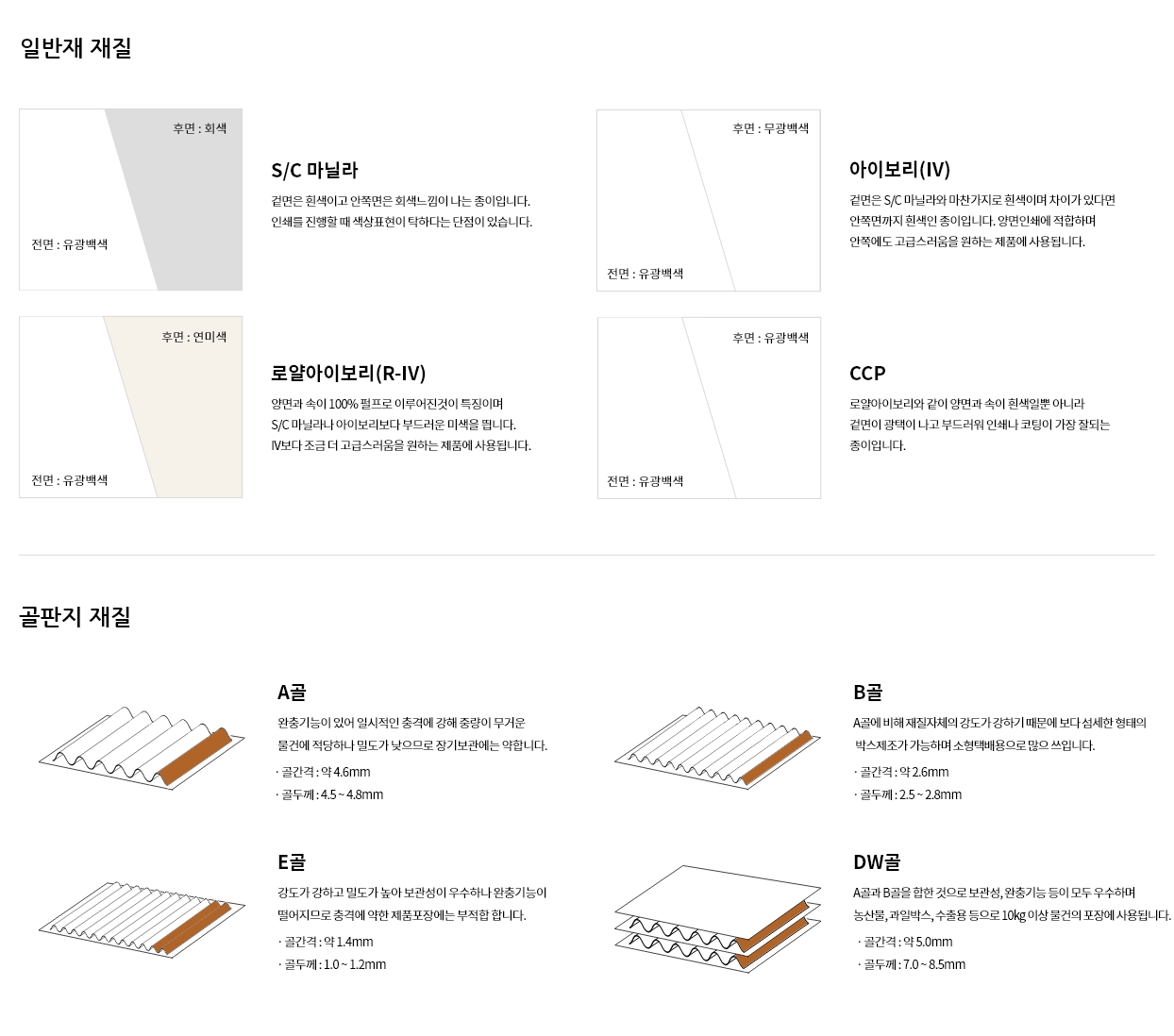 일반재 재질

후면 : 회색

전면 : 유광백색

S/C 마닐라

겉면은 흰색이고 안쪽면은 회색느낌이 나는 종이입니다.
인쇄를 진행할 때 색상표현이 탁하다는 단점이 있습니다.

후면 : 무광백색

전면 : 유광백색

아이보리(IV)

겉면은 S/C 마닐라와 마찬가지로 흰색이며 차이가 있다면
안쪽면까지 흰색인 종이입니다. 양면인쇄에 적합하며
안쪽에도 고급스러움을 원하는 제품에 사용됩니다.

후면 : 연미색

전면 : 유광백색

로얄아이보리(R-IV)

양면과 속이 100% 펄프로 이루어진것이 특징이며
S/C 마닐라나 아이보리보다 부드러운 미색을 띕니다.
IV보다 조금 더 고급스러움을 원하는 제품에 사용됩니다.

후면 : 유광백색

전면 : 유광백색

CCP

로얄아이보리와 같이 양면과 속이 흰색일뿐 아니라
겉면이 광택이 나고 부드러워 인쇄나 코팅이 가장 잘되는
종이입니다.

골판지 재질

A골

완충기능이 있어 일시적인 충격에 강해 중량이 무거운
물건에 적당하나 밀도가 낮으므로 장기보관에는 약합니다.

· 골간격 : 약 4.6mm
· 골두께 : 4.5 ~ 4.8mm

B골

A골에 비해 재질자체의 강도가 강하기 때문에 보다 섬세한 형태의
박스제조가 가능하며 소형택배용으로 많으 쓰입니다.

· 골간격 : 약 2.6mm
· 골두께 : 2.5 ~ 2.8mm

E골

강도가 강하고 밀도가 높아 보관성이 우수하나 완충기능이
떨어지므로 충격에 약한 제품포장에는 부적합 합니다.

· 골간격 : 약 1.4mm
· 골두께 : 1.0 ~ 1.2mm

DW골

A골과 B골을 합한 것으로 보관성, 완충기능 등이 모두 우수하며
농산물, 과일박스, 수출용 등으로 10kg 이상 물건의 포장에 사용됩니다.

· 골간격 : 약 5.0mm
· 골두께 : 7.0 ~ 8.5mm